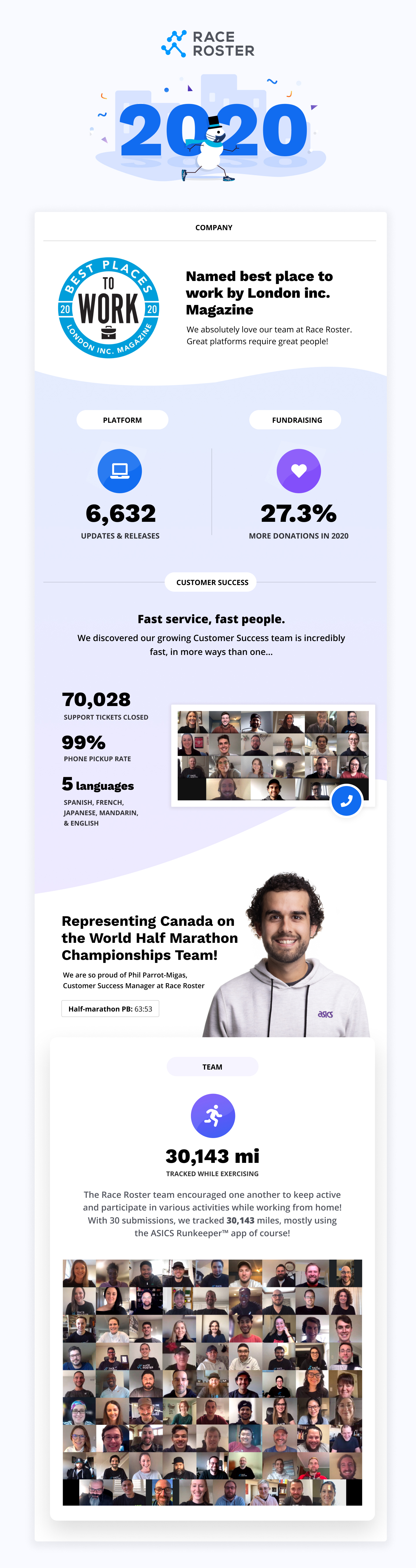 RACE ROSTER

2020

COMPANY

BEST PLACES TO WORK 20 20 LONDON INC. MAGAZINE

Named best place to work by London inc. Magazine

We absolutely love our team at Race Roster. Great platforms require great people!

PLATFORM

6,632

UPDATES & RELEASES

FUNDRAISING

27.3%

MORE DONATIONS IN 2020

CUSTOMER SUCCESS

Fast service, fast people.

We discovered our growing Customer Success team is incredibly fast, in more ways than one...

70,028

SUPPORT TICKETS CLOSED

99%

PHONE PICKUP RATE

5 languages

SPANISH, FRENCH, JAPANESE, MANDARIN, & ENGLISH

Representing Canada on the World Half Marathon Championships Team!

We are so proud of Phil Parrot-Migas, Customer Success Manager at Race Roster

Half-marathon PB: 63:53

asics

TEAM

30,143 mi

TRACKED WHILE EXERCISING

The Race Roster team encouraged one another to keep active and participate in various activities while working from home! With 30 submissions, we tracked 30,143 miles, mostly using the ASICS Runkeeper™ app of course!